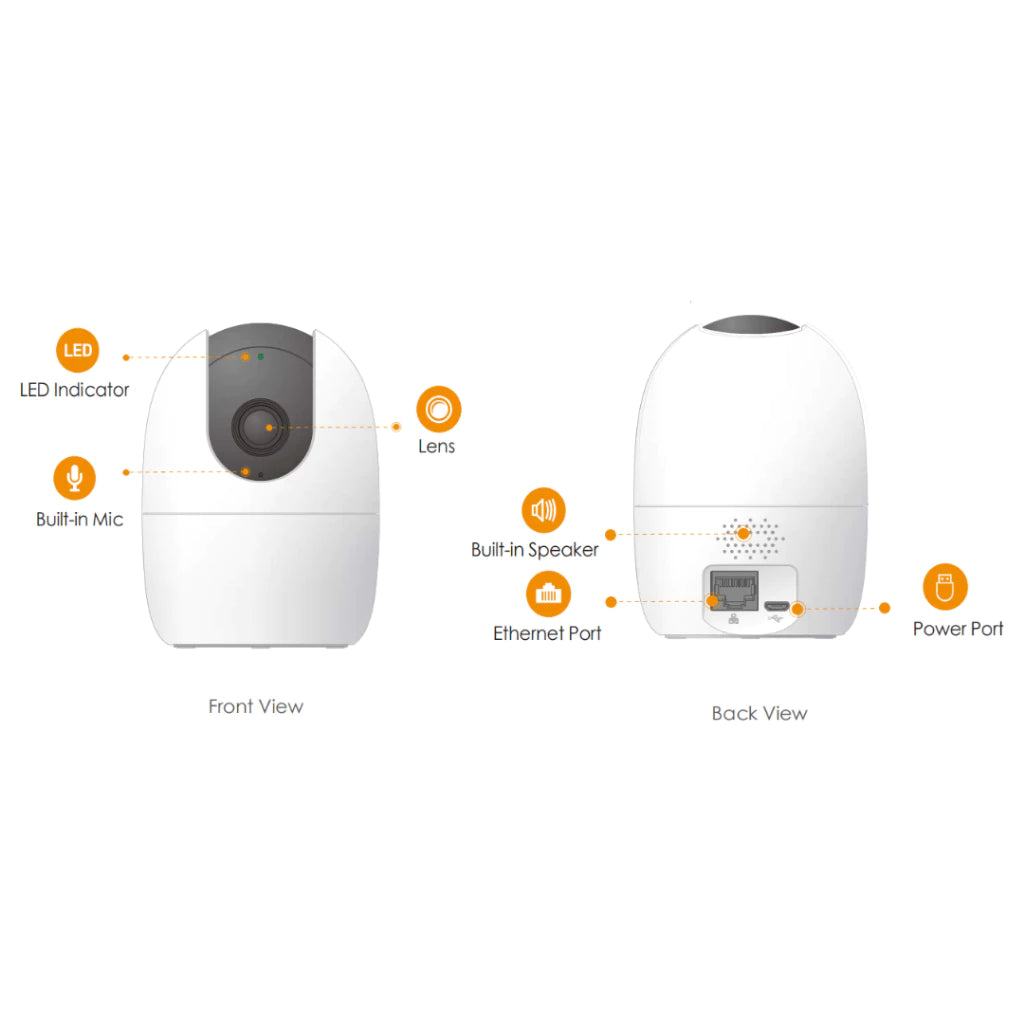 LED
LED Indicator

Lens

Built-in Mic

Front View

Built-in Speaker

Ethernet Port

Power Port

Back View